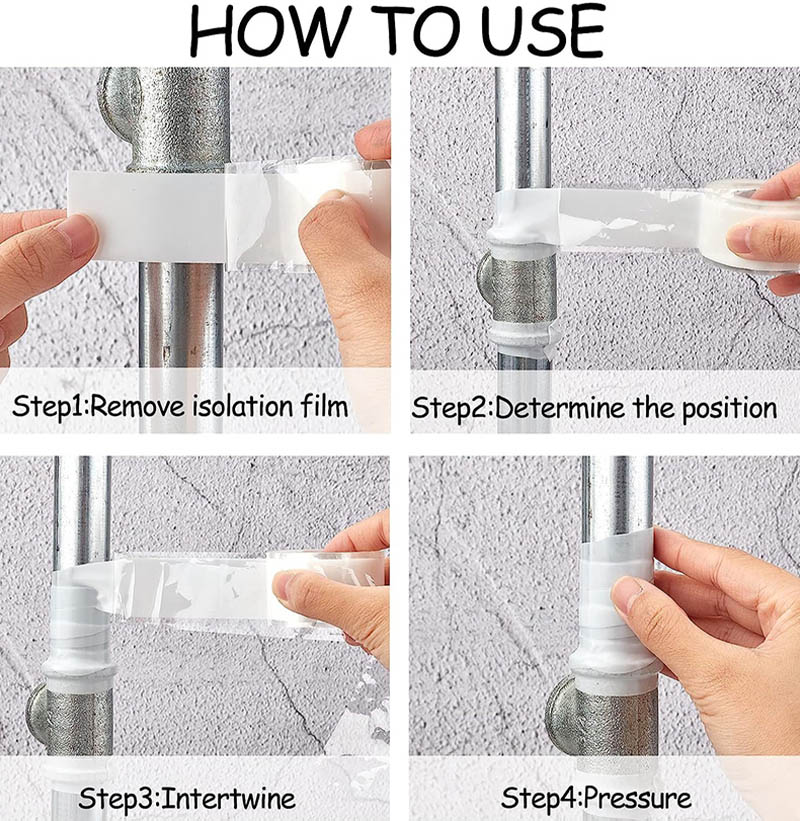 HOW TO USE

Step1:Remove isolation film

Step2:Determine the position

Step3:Intertwine

Step4:Pressure